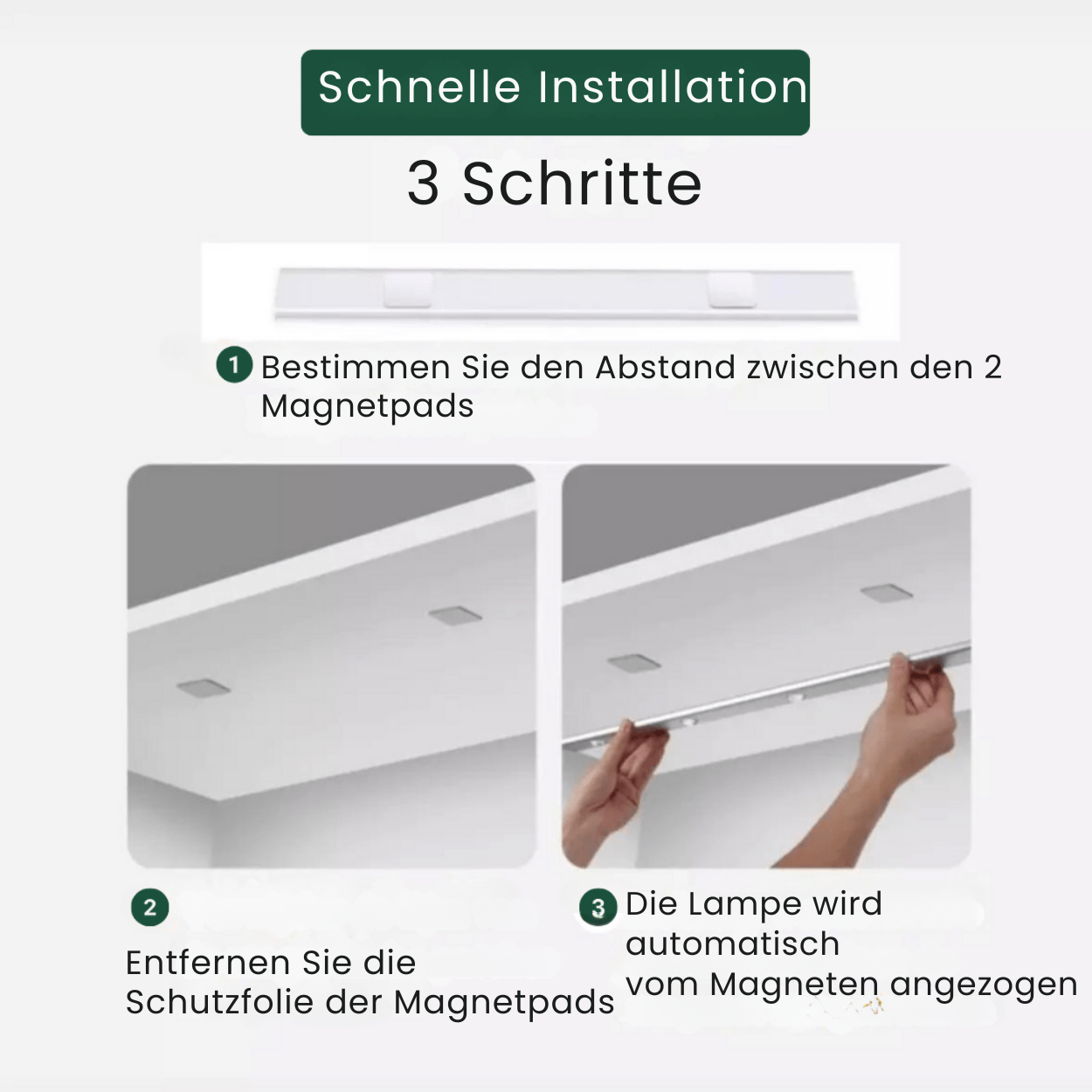 Schnelle Installation

3 Schritte

1 Bestimmen Sie den Abstand zwischen den 2 Magnetpads

2

Entfernen Sie die Schutzfolie der Magnetpads

3 Die Lampe wird automatisch vom Magneten angezogen